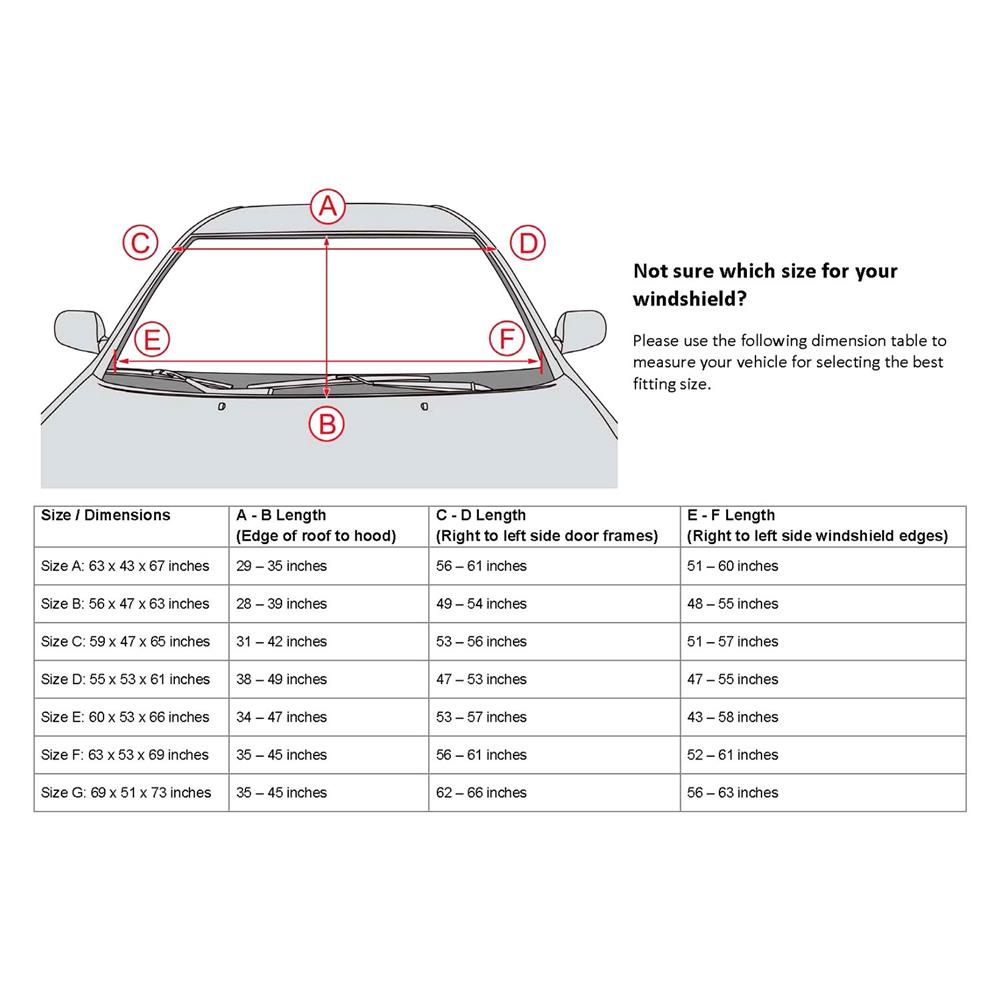 A

C

D

E

F

B

Not sure which size for your windshield?

Please use the following dimension table to measure your vehicle for selecting the best fitting size.

| Size / Dimensions | A - B Length (Edge of roof to hood) | C - D Length (Right to left side door frames) | E - F Length (Right to left side windshield edges) |
|---|---|---|---|
| Size A: 63 x 43 x 67 inches | 29 – 35 inches | 56 – 61 inches | 51 – 60 inches |
| Size B: 56 x 47 x 63 inches | 28 – 39 inches | 49 – 54 inches | 48 – 55 inches |
| Size C: 59 x 47 x 65 inches | 31 – 42 inches | 53 – 56 inches | 51 – 57 inches |
| Size D: 55 x 53 x 61 inches | 38 – 49 inches | 47 – 53 inches | 47 – 55 inches |
| Size E: 60 x 53 x 66 inches | 34 – 47 inches | 53 – 57 inches | 43 – 58 inches |
| Size F: 63 x 53 x 69 inches | 35 – 45 inches | 56 – 61 inches | 52 – 61 inches |
| Size G: 69 x 51 x 73 inches | 35 – 45 inches | 62 – 66 inches | 56 – 63 inches |